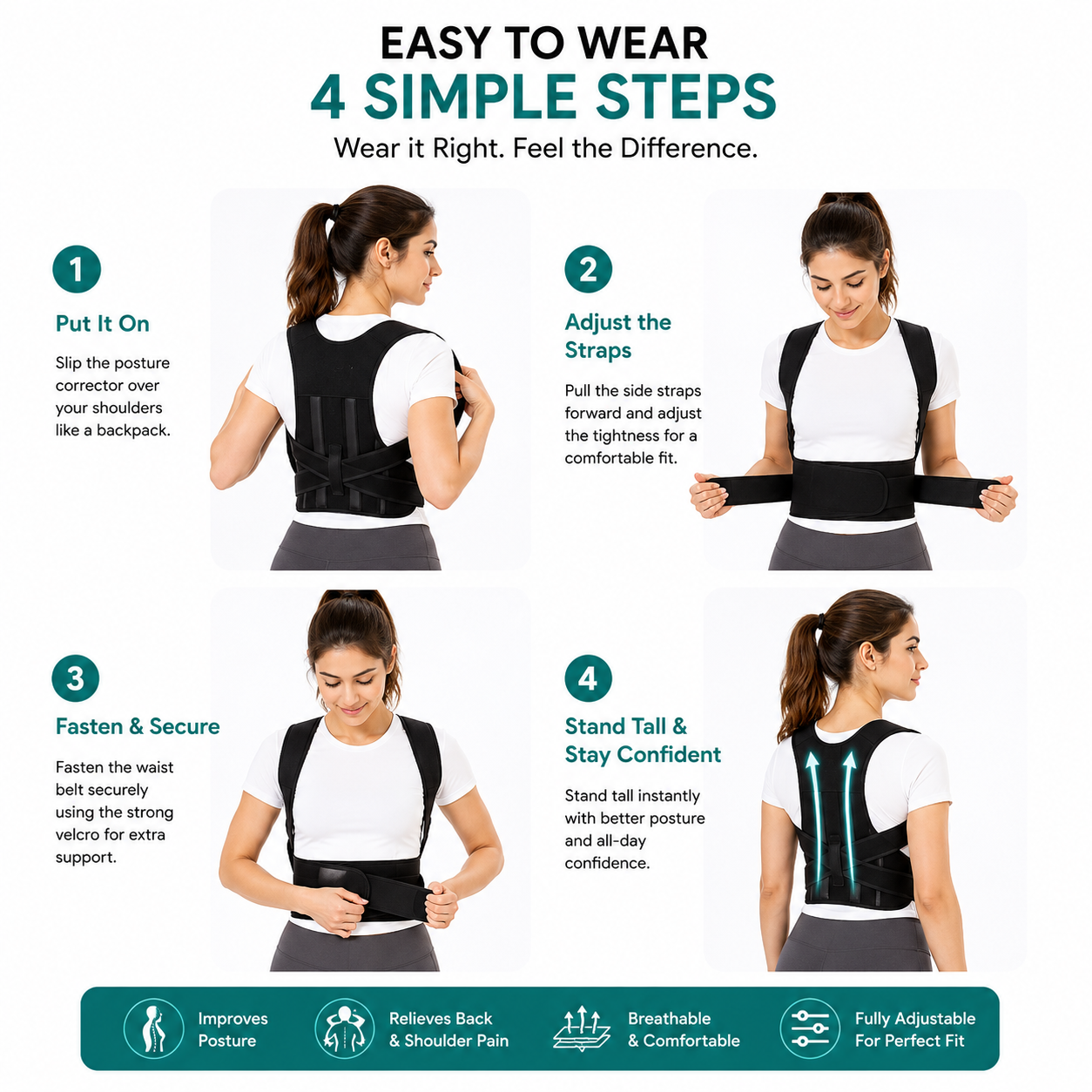 EASY TO WEAR
4 SIMPLE STEPS
Wear it Right. Feel the Difference.

1
Put It On
Slip the posture corrector over your shoulders like a backpack.

2
Adjust the Straps
Pull the side straps forward and adjust the tightness for a comfortable fit.

3
Fasten & Secure
Fasten the waist belt securely using the strong velcro for extra support.

4
Stand Tall & Stay Confident
Stand tall instantly with better posture and all-day confidence.

Improves Posture

Relieves Back & Shoulder Pain

Breathable & Comfortable

Fully Adjustable For Perfect Fit